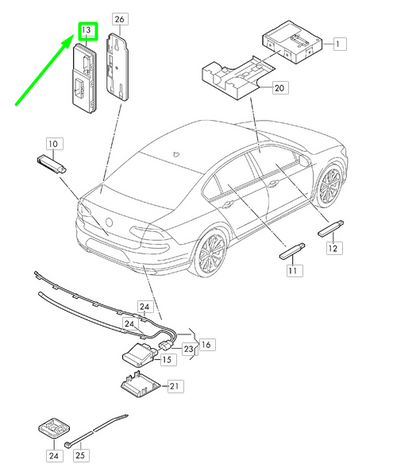 13
26
1
20
10
12
11
24
24
16
23
15
21
24
25