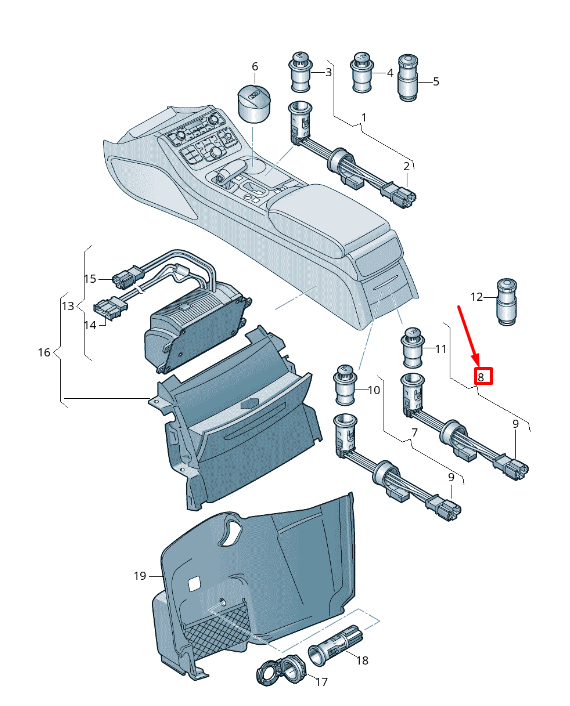 6
3
4
5
1
2
15
13
14
16
12
11
8
10
7
9
9
19
18
17