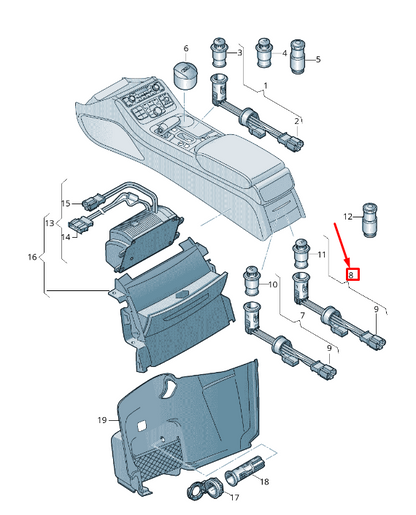 6
3
4
5
1
2
15
13
14
16
12
11
8
10
7
9
9
19
18
17