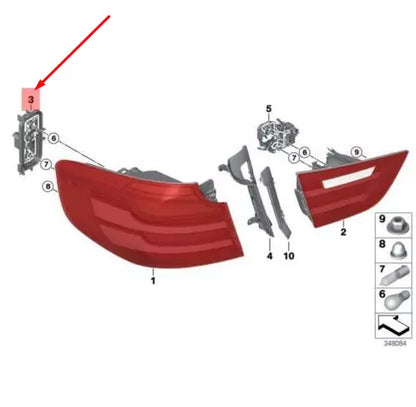 3
6
7
8
1
5
7
6
9
4
10
2
9
8
7
6
348084