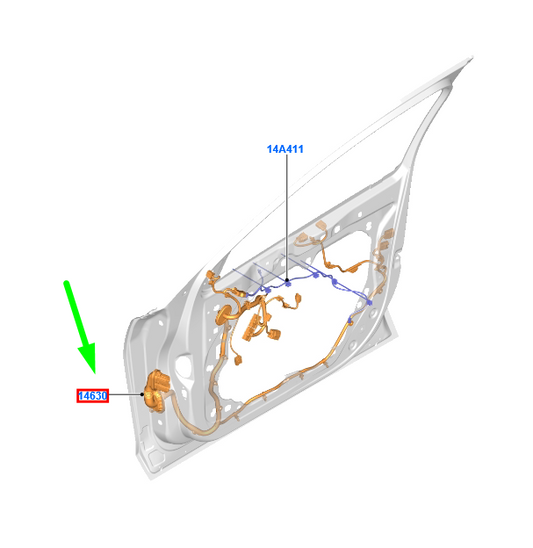 14A411

14630