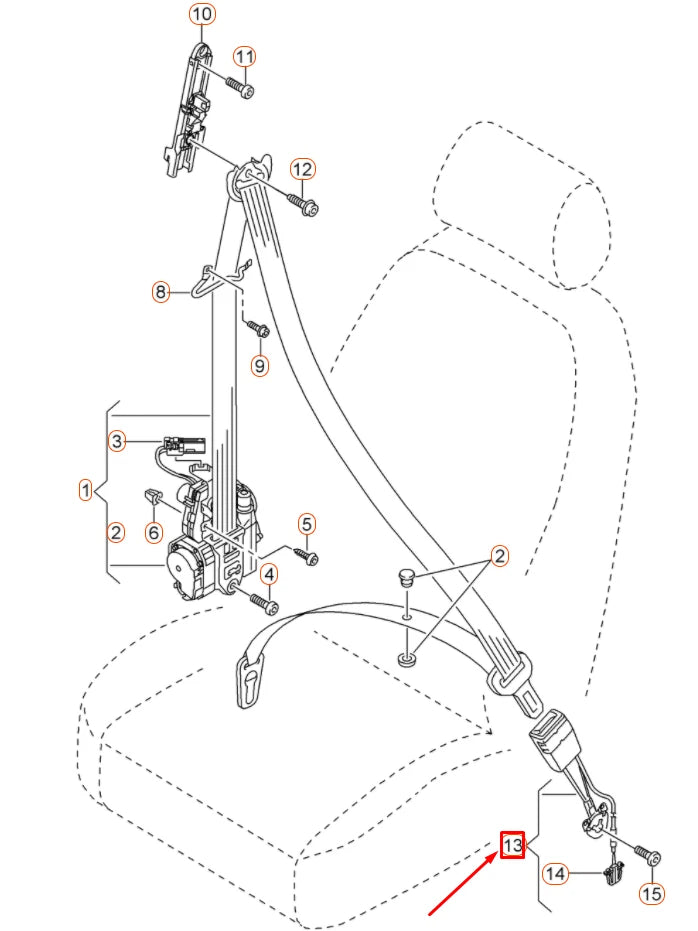 10
11
12
8
9
3
1
2
6
5
4
2
13
14
15