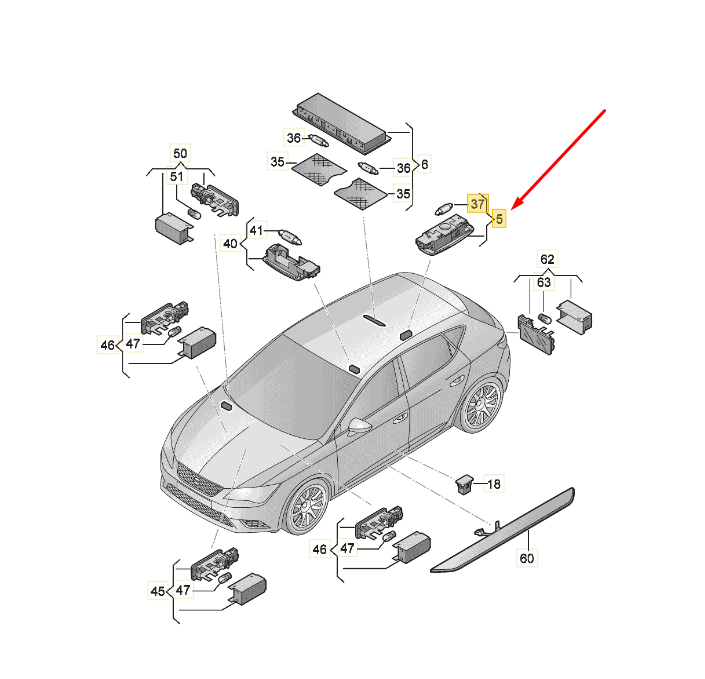 50
51
36
35
36
6
35
37
5
41
40
62
63
46
47
18
46
47
60
45
47