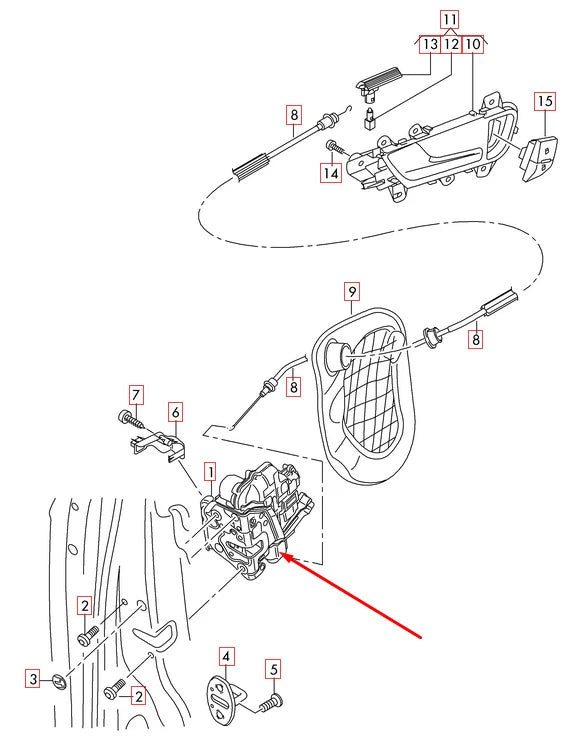 11
13
12
10
15
8
14
9
8
8
7
6
1
2
3
2
4
5