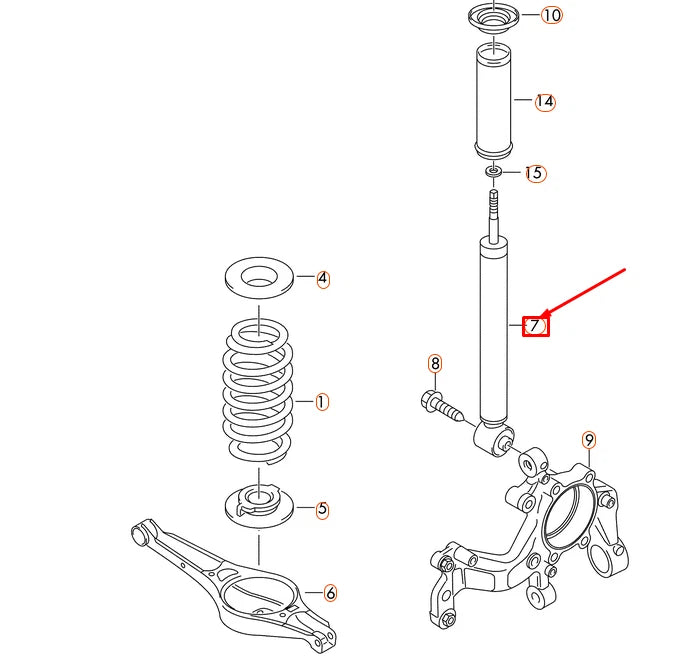 10
14
15
4
7
8
1
9
5
6