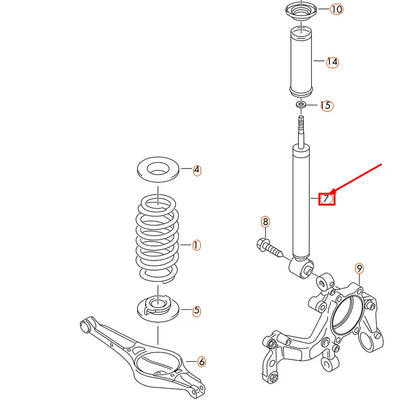 10
14
15
4
7
8
1
9
5
6