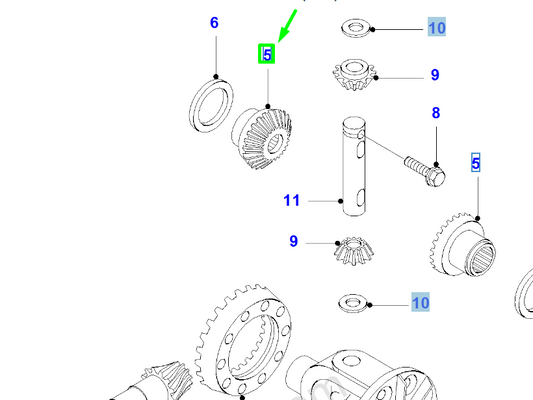 6
5
10
9
8
5
11
9
10