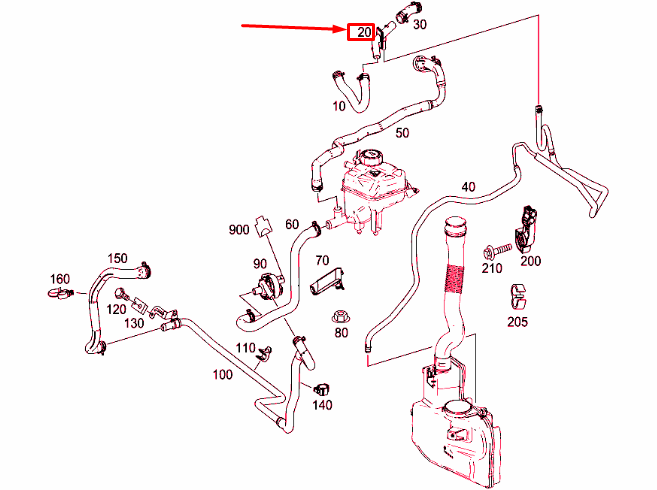 20
30
10
50
40
900
60
90
70
210
200
150
160
120
130
80
205
110
100
140