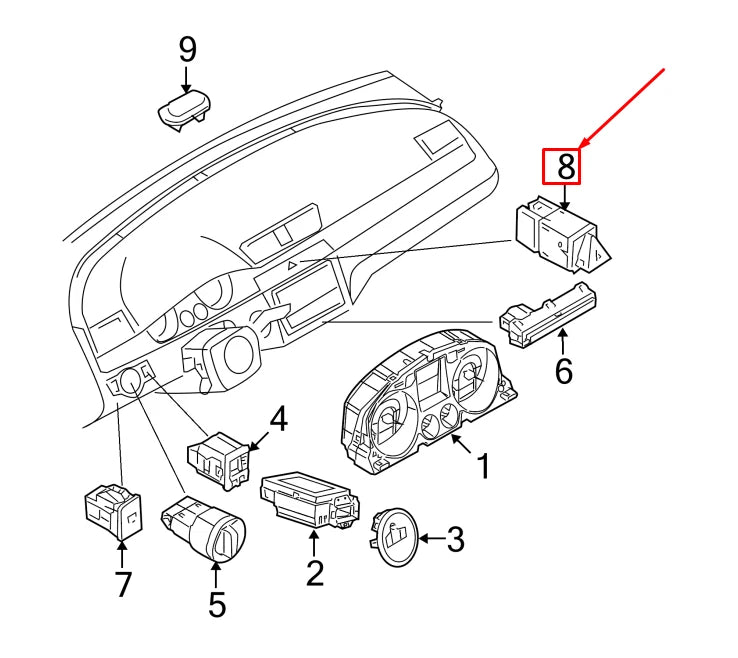 9
8
6
4
1
7
5
2
3