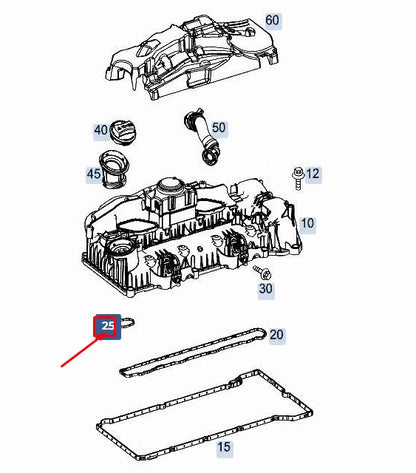 60
40
50
45
12
10
30
25
20
15