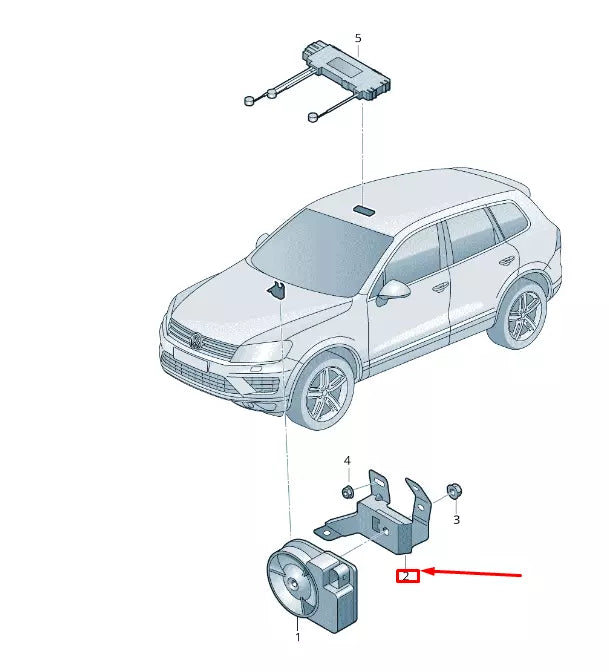 5
4
3
2
1