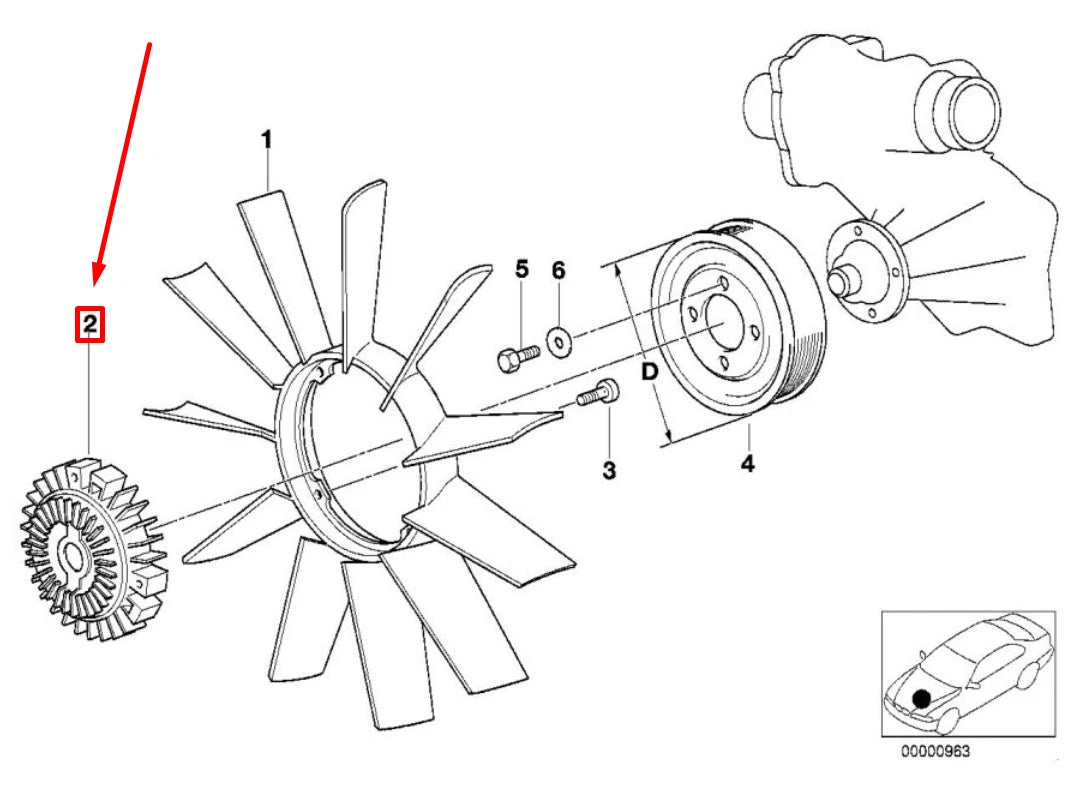 1
2
5
6
D
3
4
00000963