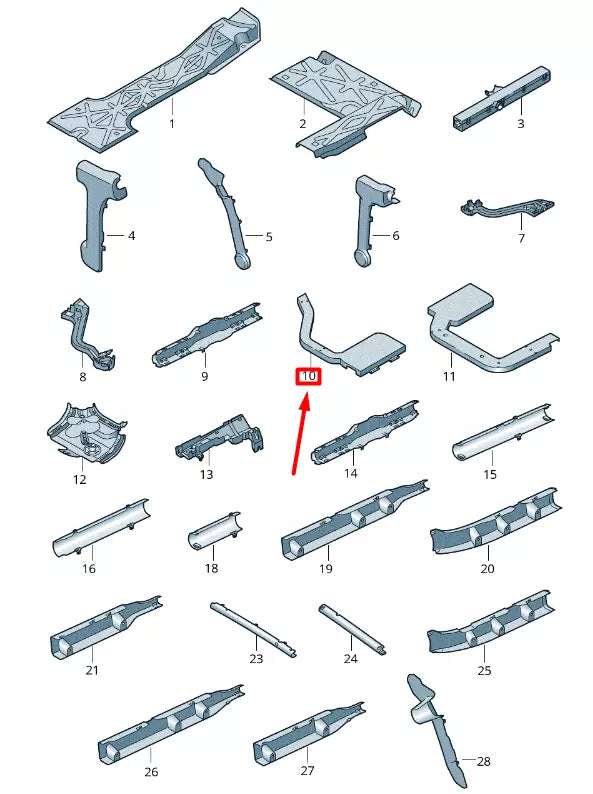 1
2
3
4
5
6
7
8
9
10
11
12
13
14
15
16
18
19
20
21
23
24
25
26
27
28