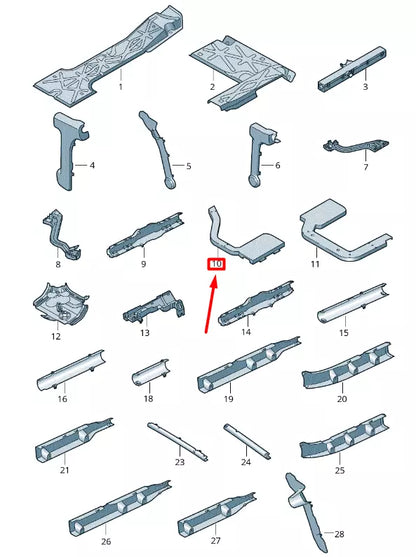 1
2
3
4
5
6
7
8
9
10
11
12
13
14
15
16
18
19
20
21
23
24
25
26
27
28