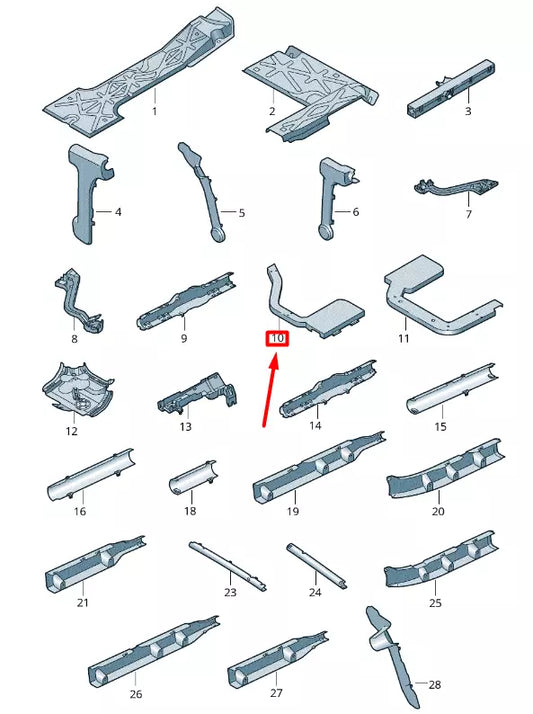 1
2
3
4
5
6
7
8
9
10
11
12
13
14
15
16
18
19
20
21
23
24
25
26
27
28