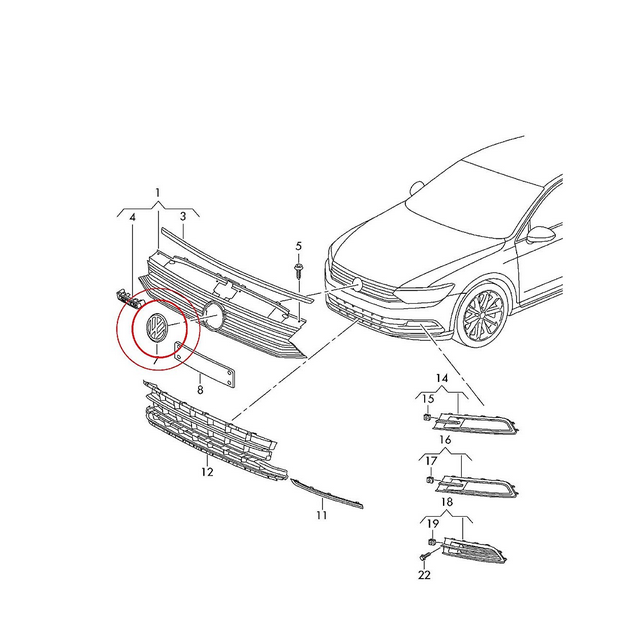 1
4
3
5
7
8
12
11
14
15
16
17
18
19
22