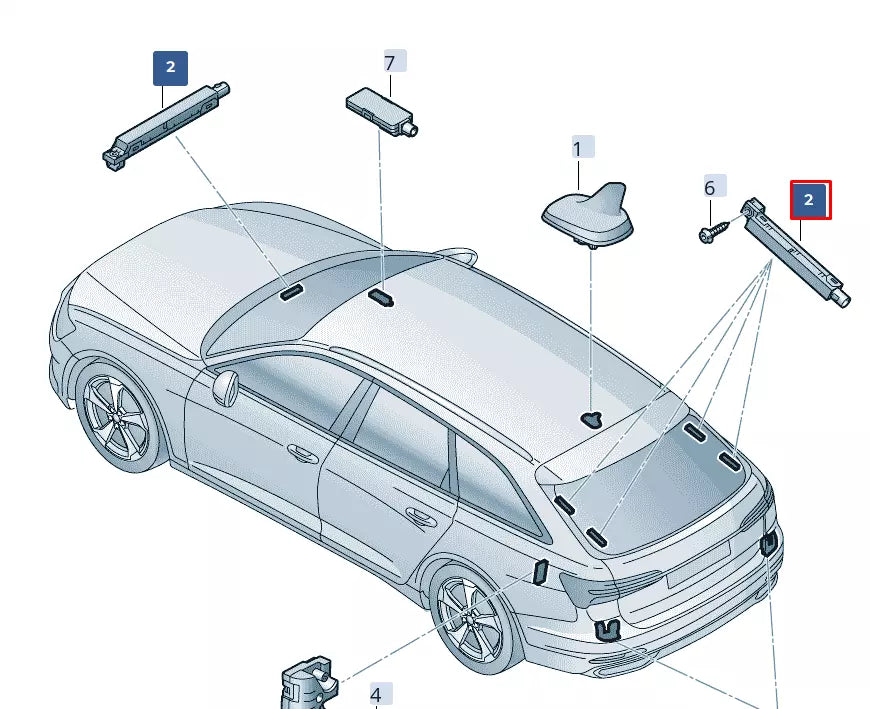 2
7
1
6
2
4