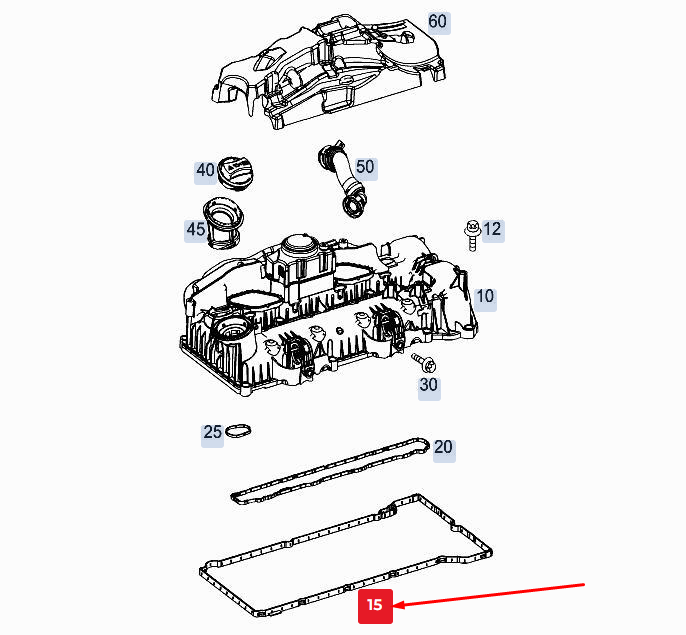 60

40

50

45

12

10

30

25

20

15