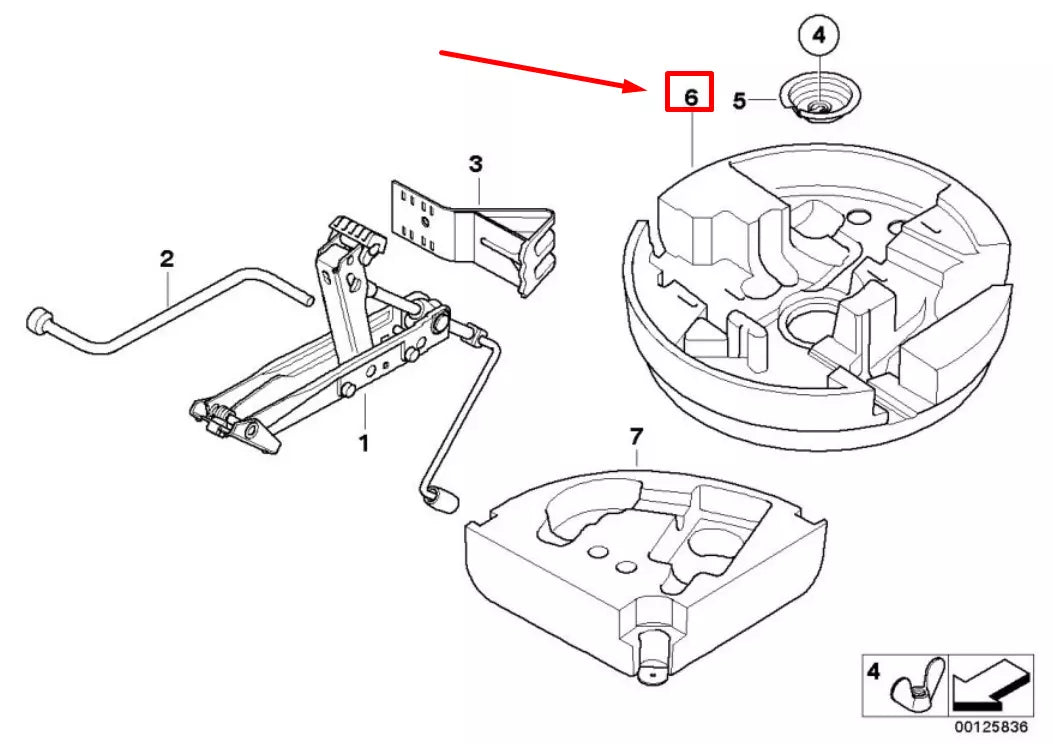 4
6
5
3
2
1
7
4
00125836