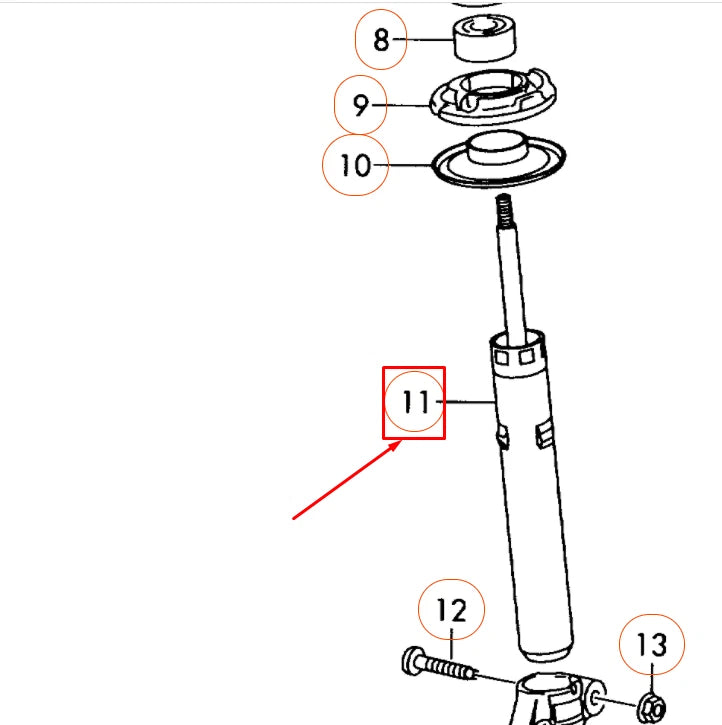 8

9

10

11

12

13