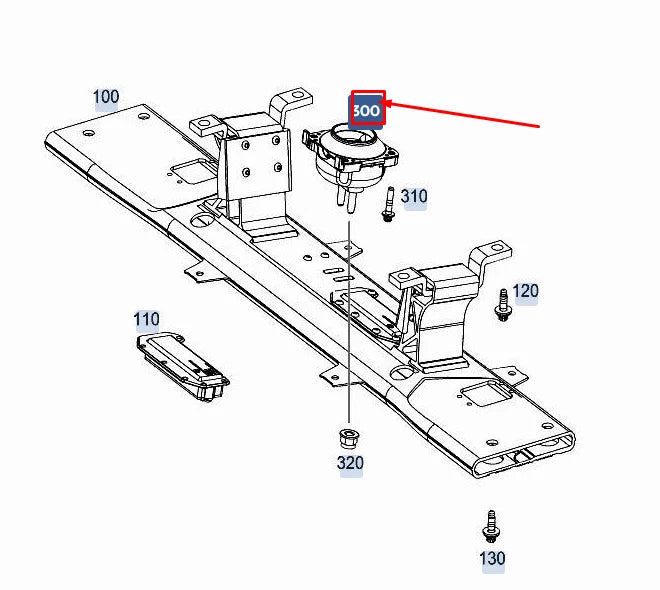 100

300

310

120

110

320

130