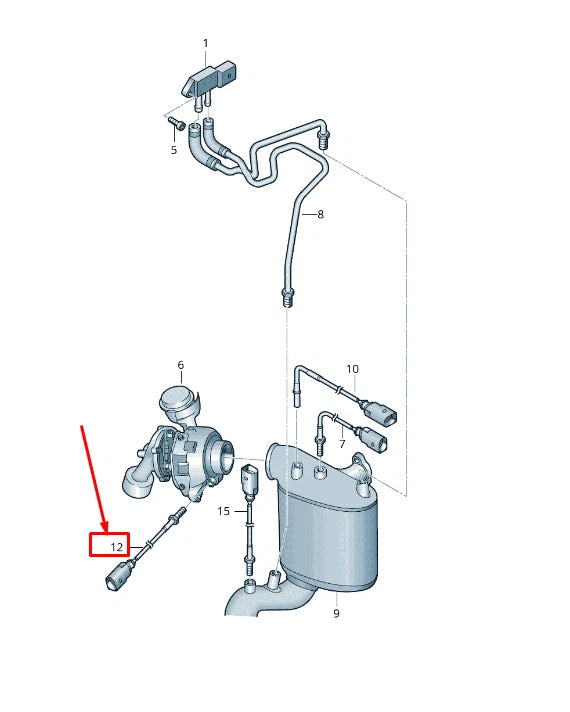 1
5
8
6
10
7
15
12
9