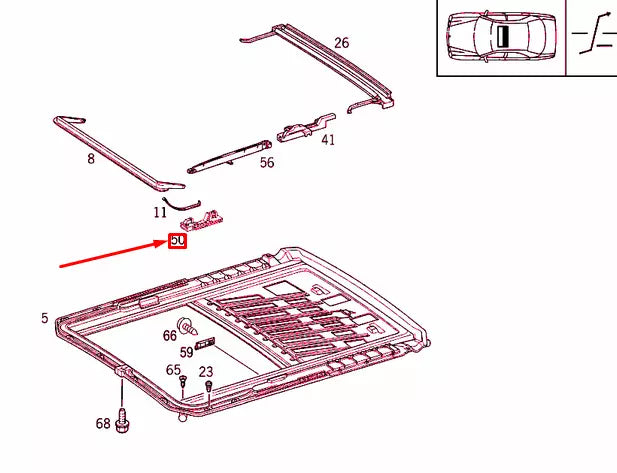 26
41
8
56
11
50
5
66
59
65
23
68