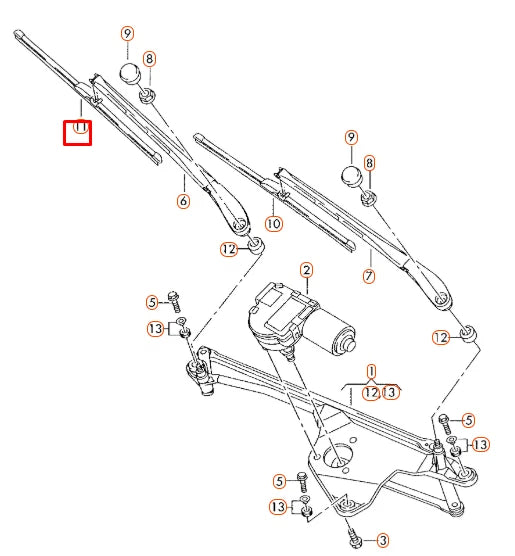 9
8
11
6
9
8
10
12
7
2
5
13
12
1
12
13
5
13
5
13
3