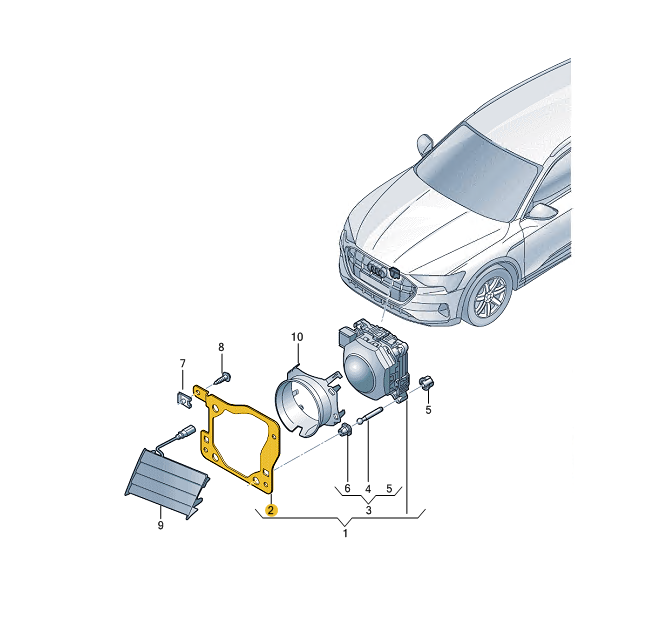 10
8
7
5
6
4
5
3
2
9
1