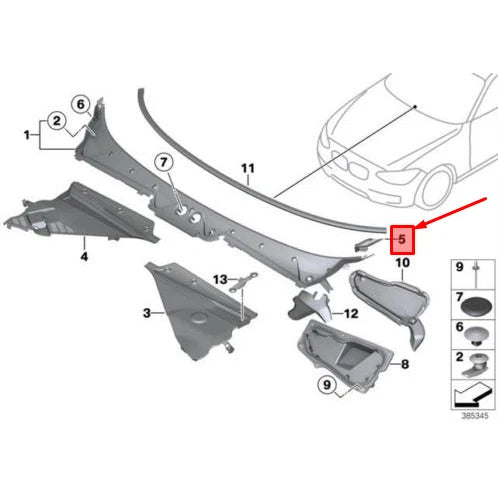 6
2
1
7
11
4
5
10
13
3
12
8
9
9
7
6
2
385345