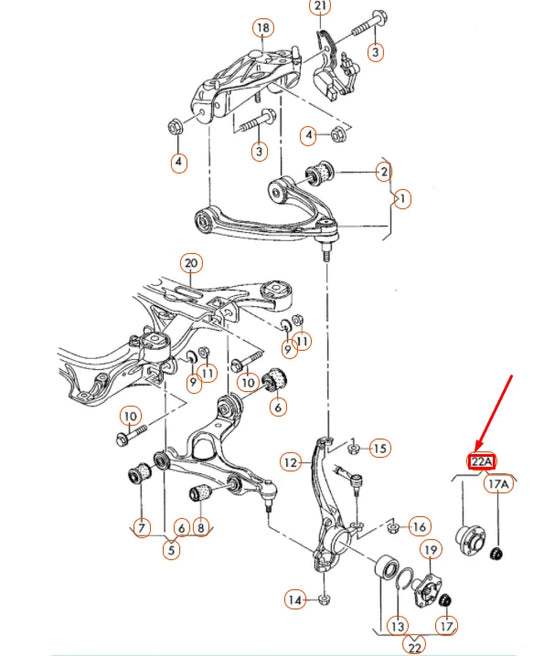 21
18
3
4
3
4
2
1
20
9
11
9
11
10
6
10
15
12
22A
17A
7
6
8
5
16
19
14
13
17
22