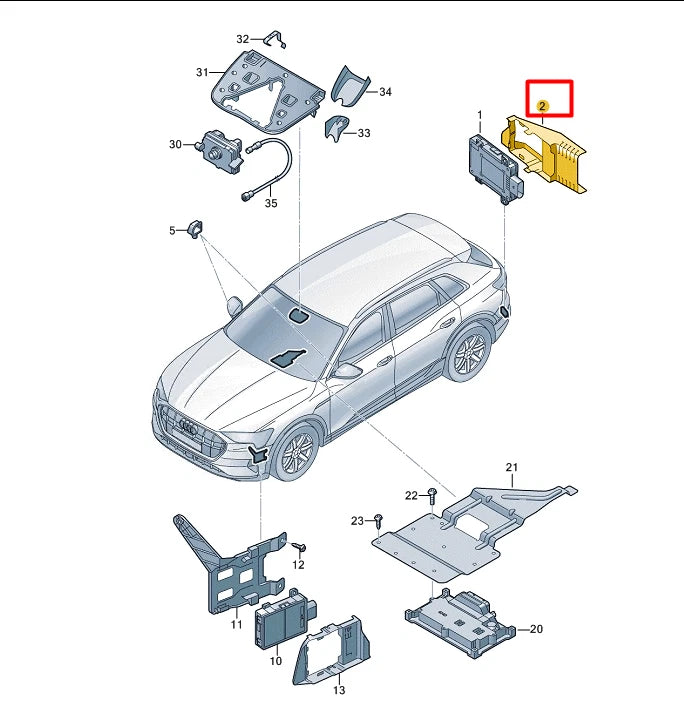 32
31
34
33
30
35
1
2
5
21
22
23
12
11
10
13
20