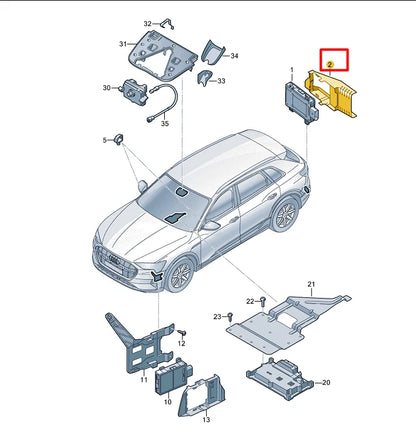 32
31
34
33
30
35
1
2
5
21
22
23
12
11
10
13
20