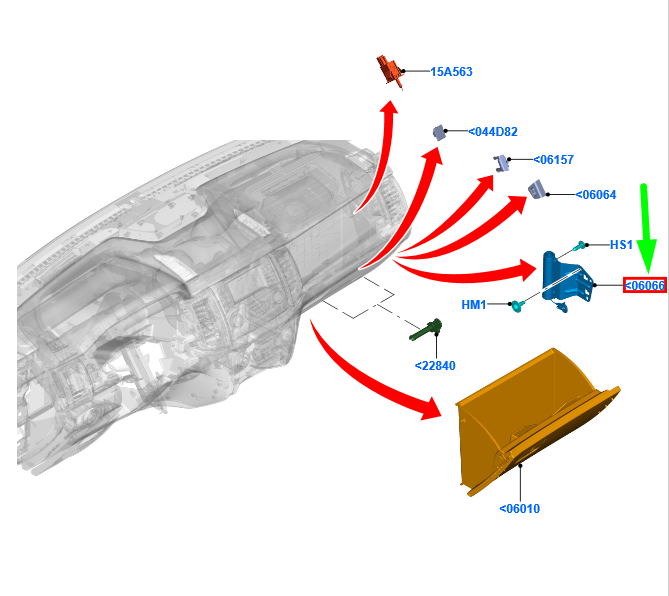 15A563

<044D82

<06157

<06064

HS1

<06066

HM1

<22840

<06010