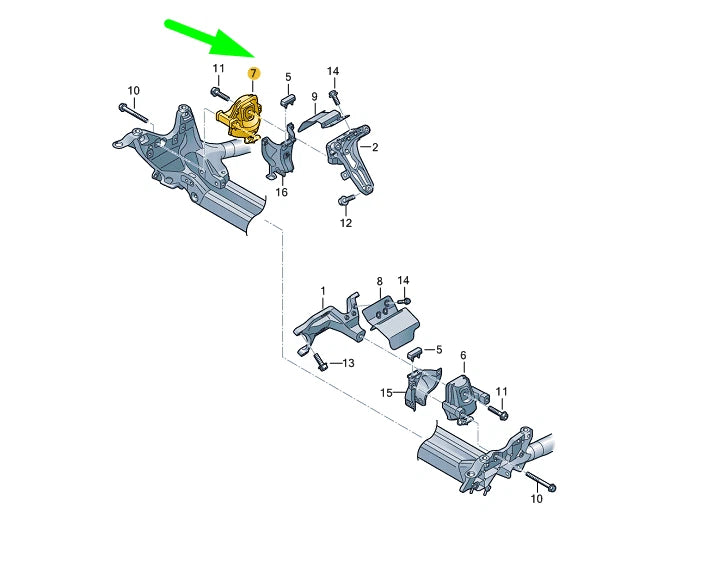 11
7
5
14
10
9
2
16
12
1
8
14
13
5
6
15
11
10