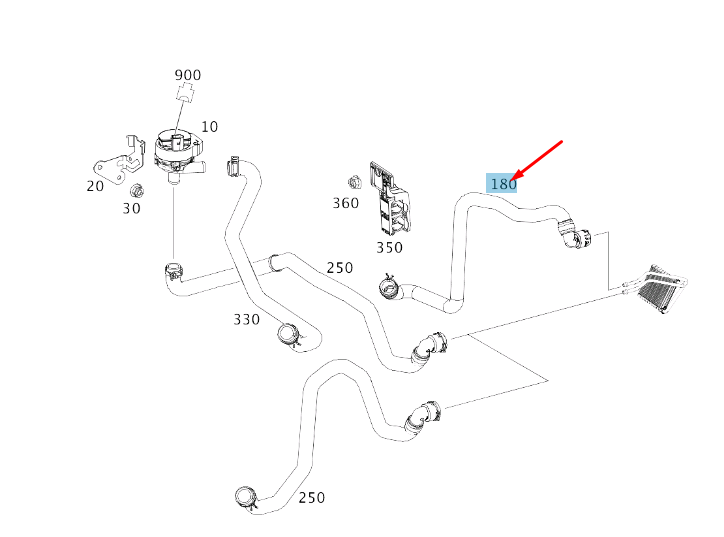 900
10
20
30
360
180
350
250
330
250