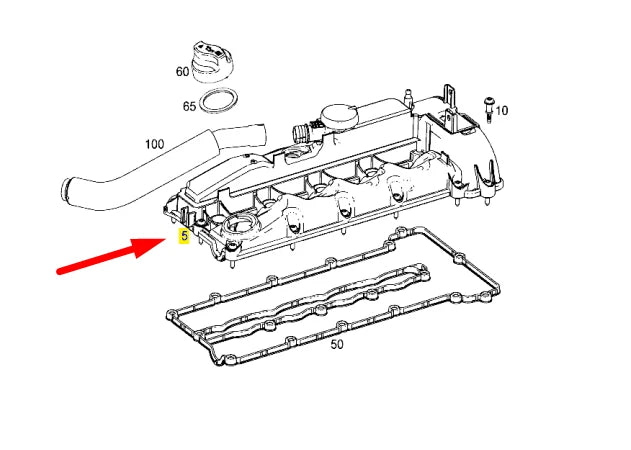 60

65

10

100

5

50