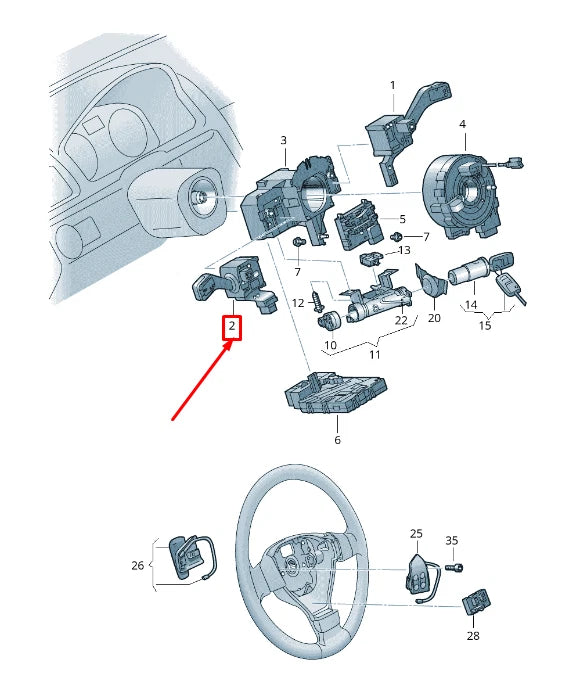 1
4
3
5
7
13
7
12
22
20
14
15
2
10
11
6
25
35
26
28