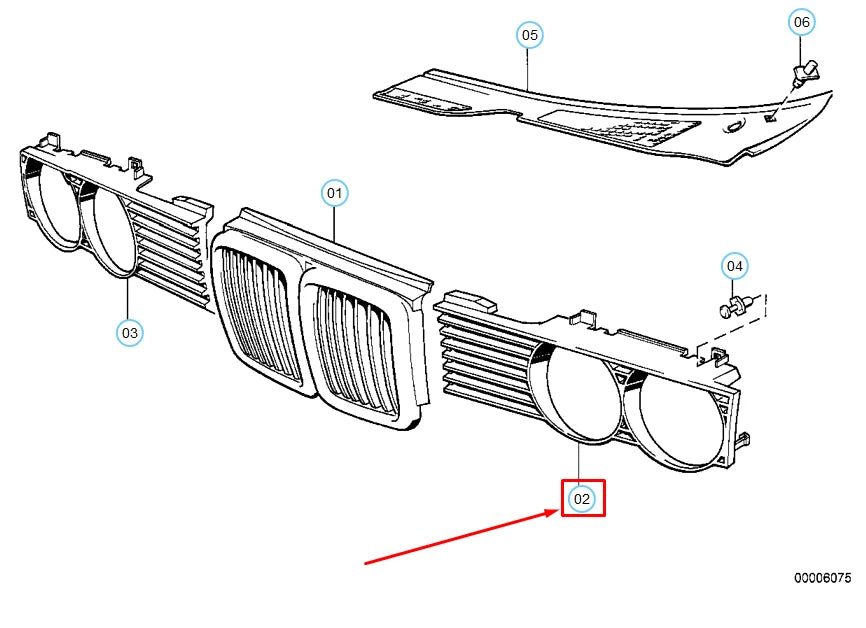 05
06
01
04
03
02
00006075