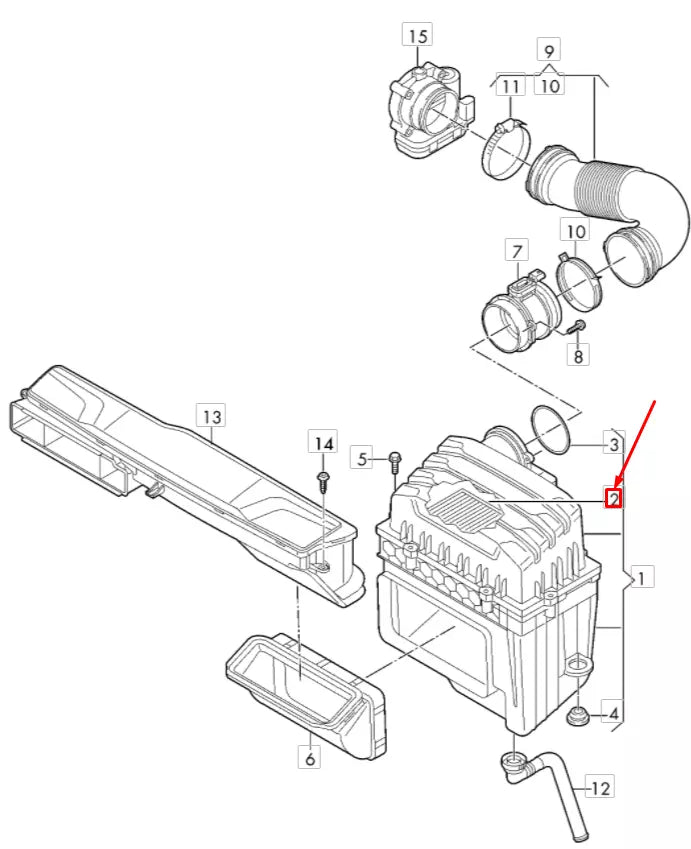 15
9
11
10
10
7
8
13
14
5
3
2
1
4
6
12