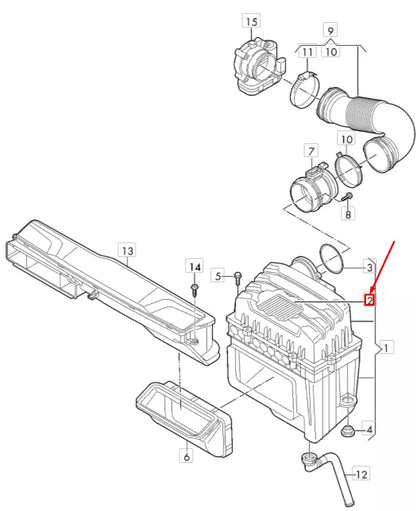 15
9
11
10
10
7
8
13
14
5
3
2
1
4
6
12