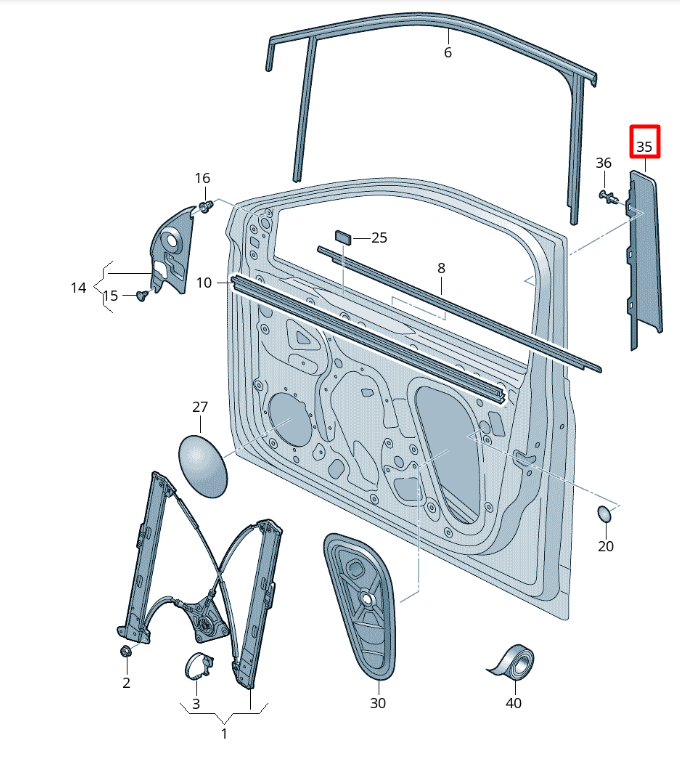 6
35
36
16
25
8
14
15
10
27
20
2
3
1
30
40