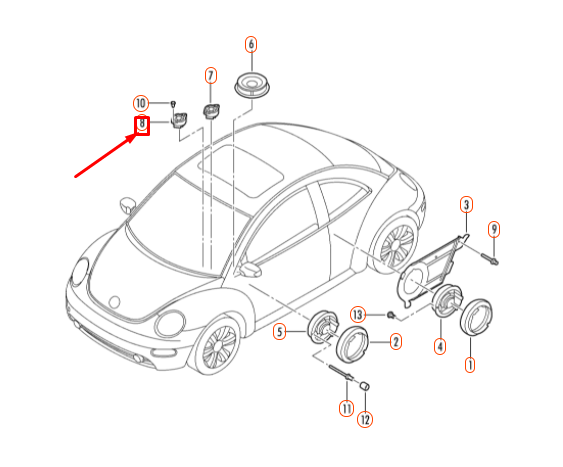 6
7
10
8
3
9
13
5
2
4
1
11
12