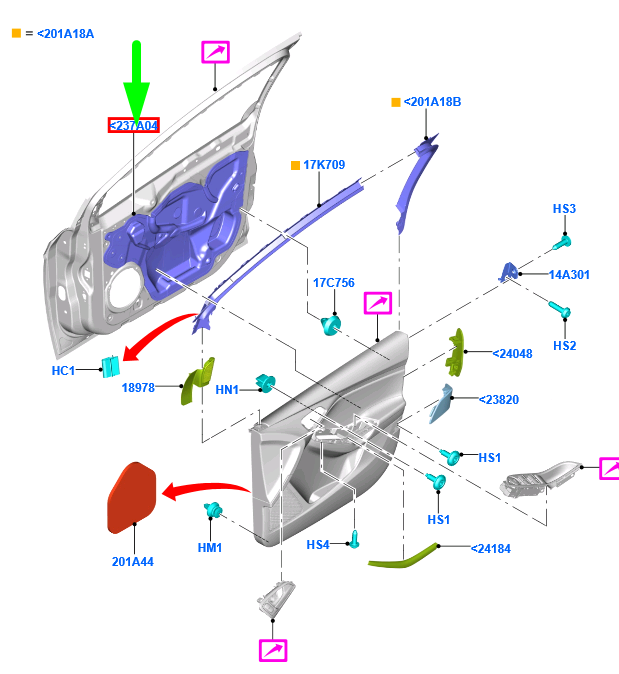 = <201A18A

<237A04

<201A18B

17K709

HS3

14A301

17C756

HS2

<24048

HC1

18978

HN1

<23820

HS1

HS1

HM1

HS4

<24184

201A44