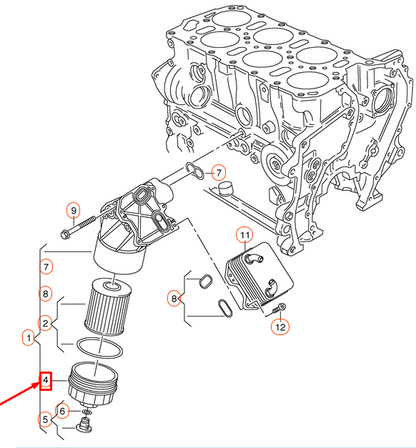 7
9
11
7
8
8
2
12
1
4
6
5