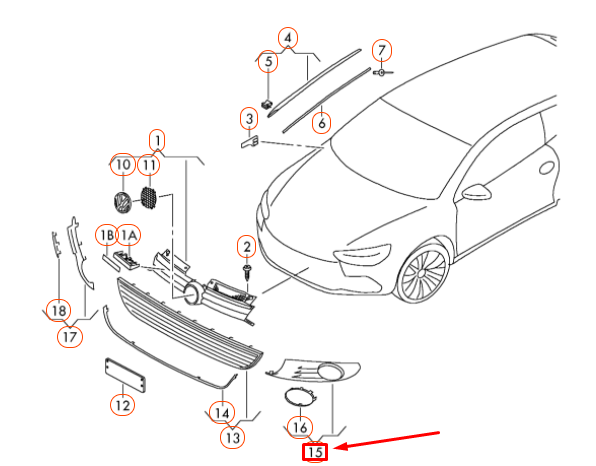 4
5
7
3
6
1
10
11
1B
1A
2
18
17
12
14
13
16
15