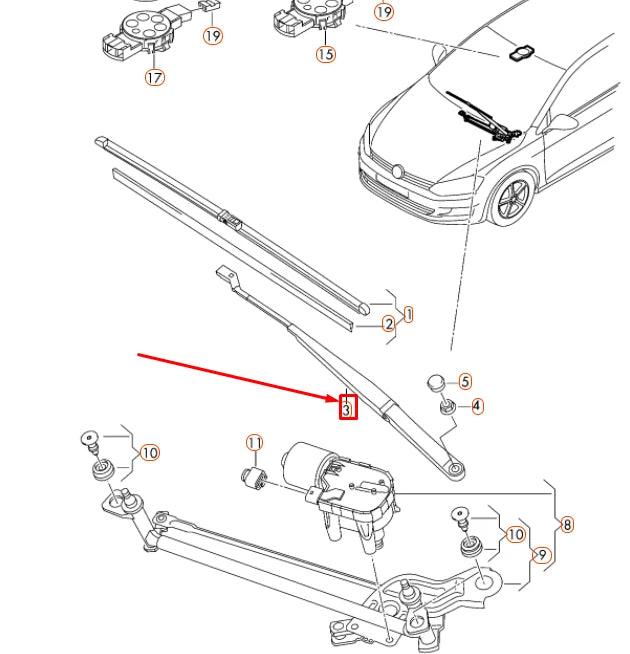 19
19
15
17
1
2
5
4
3
10
11
8
10
9