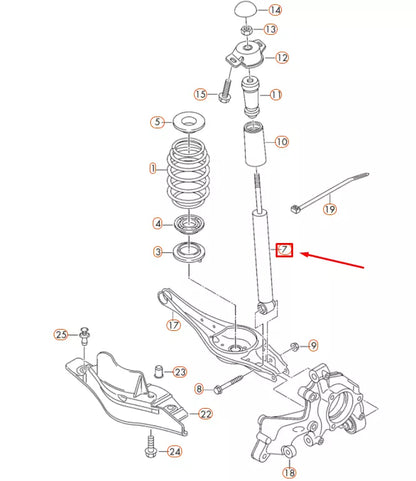 14
13
12
15
11
5
10
1
19
4
7
3
17
25
9
23
8
22
24
18