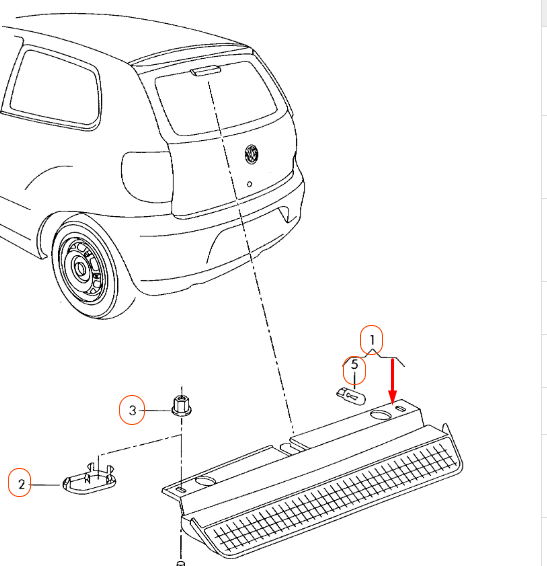 1
5
3
2