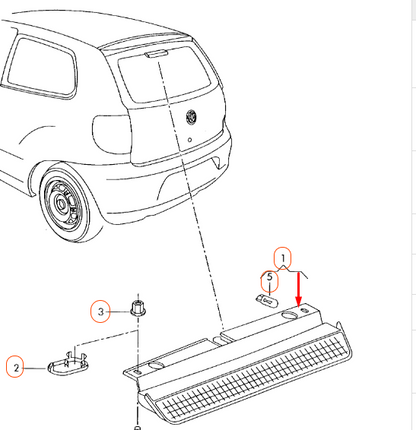 1
5
3
2